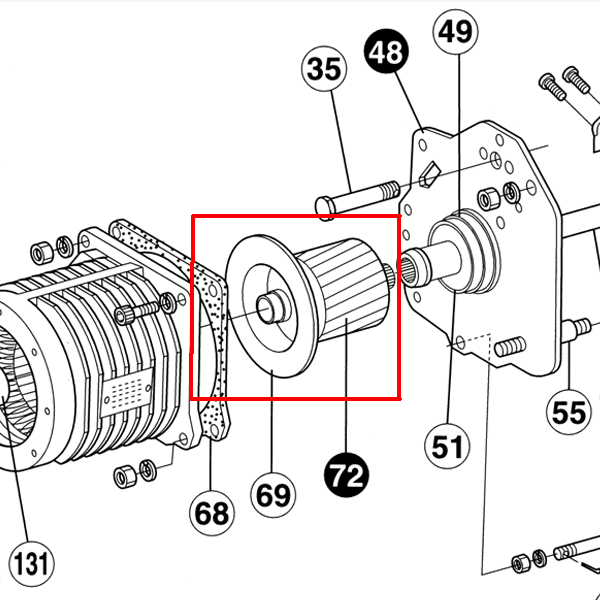 49
48
35
55
51
72
69
68
131